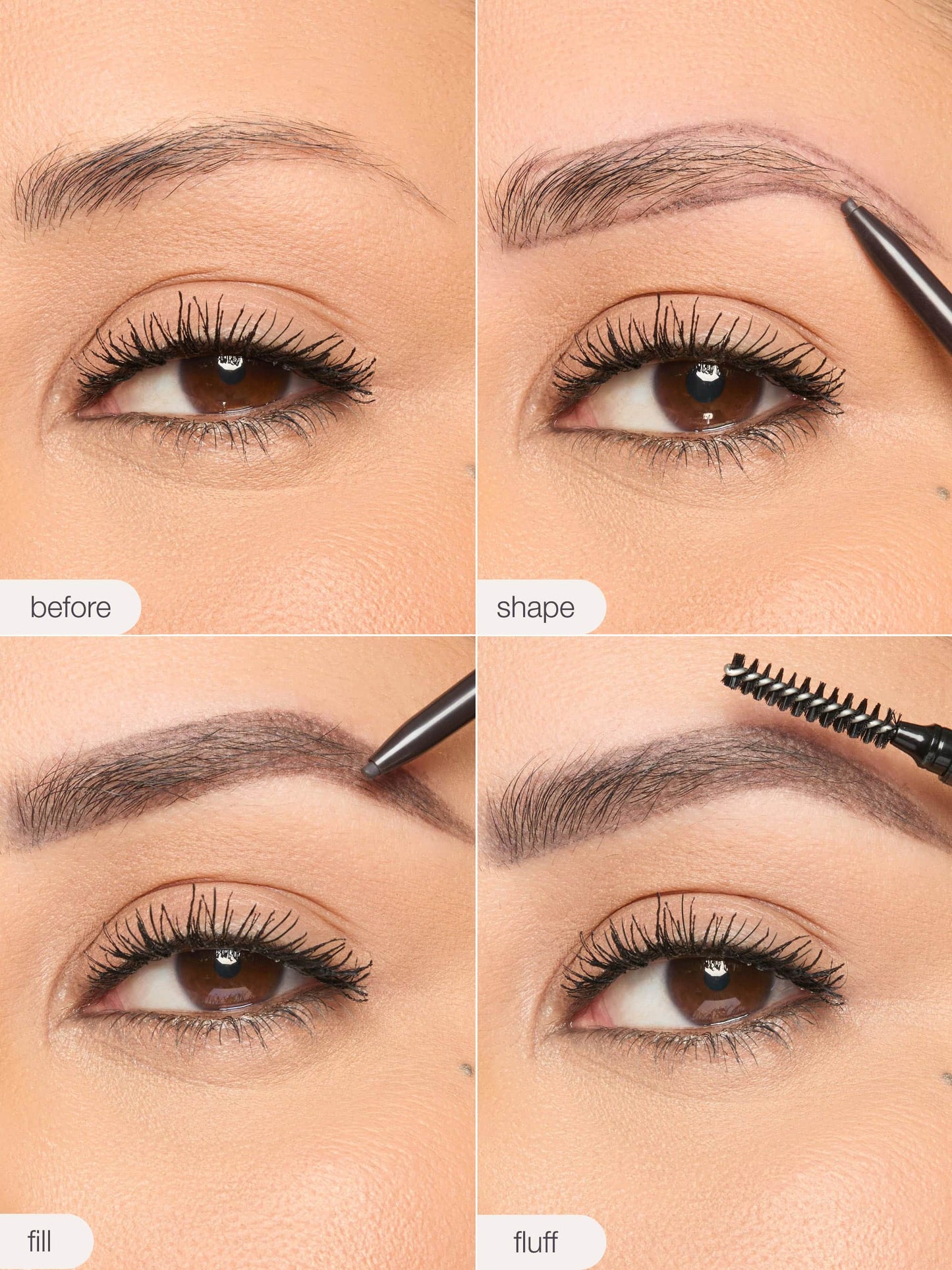 before

shape

fill

fluff