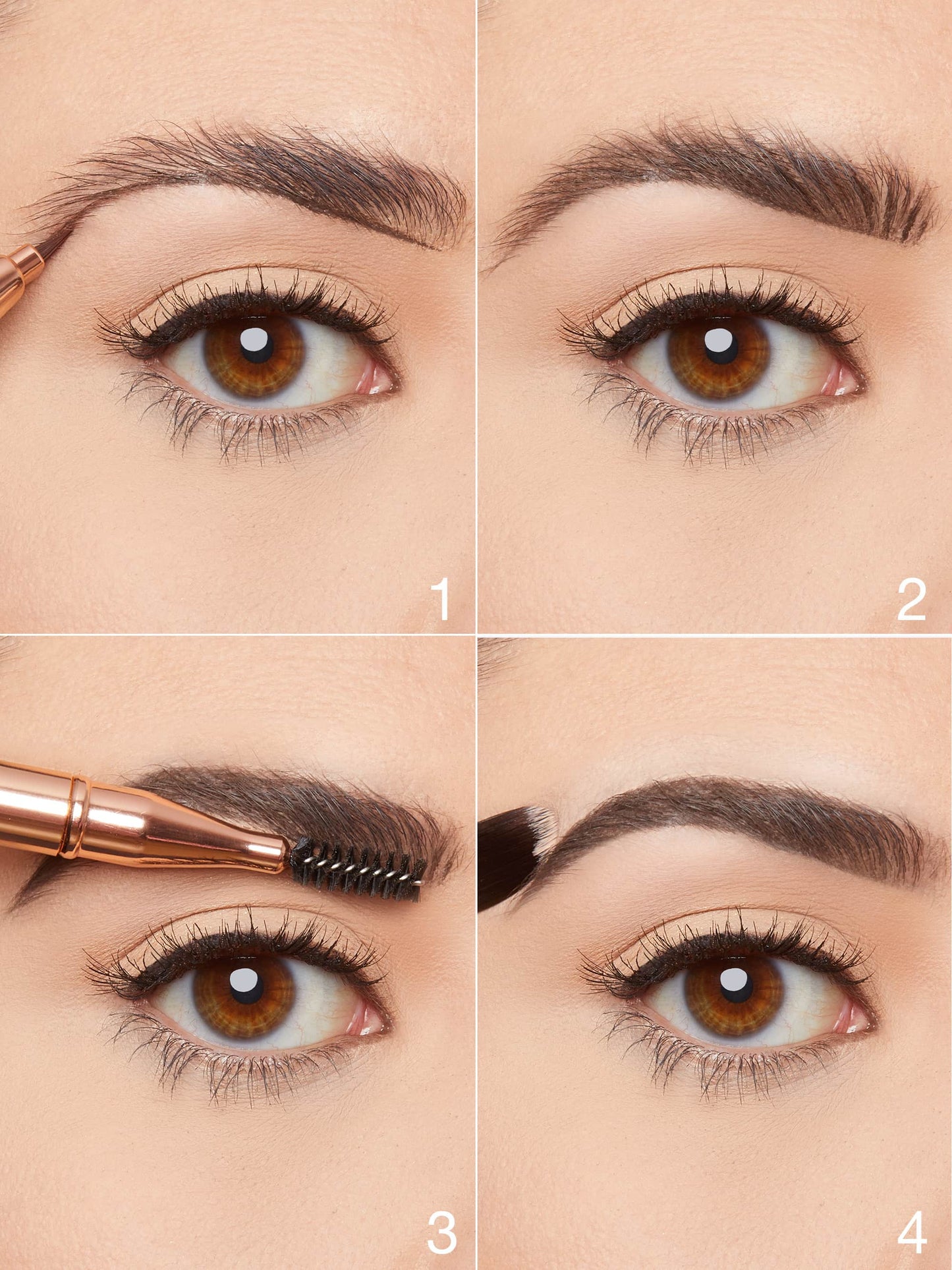 1

2

3

4